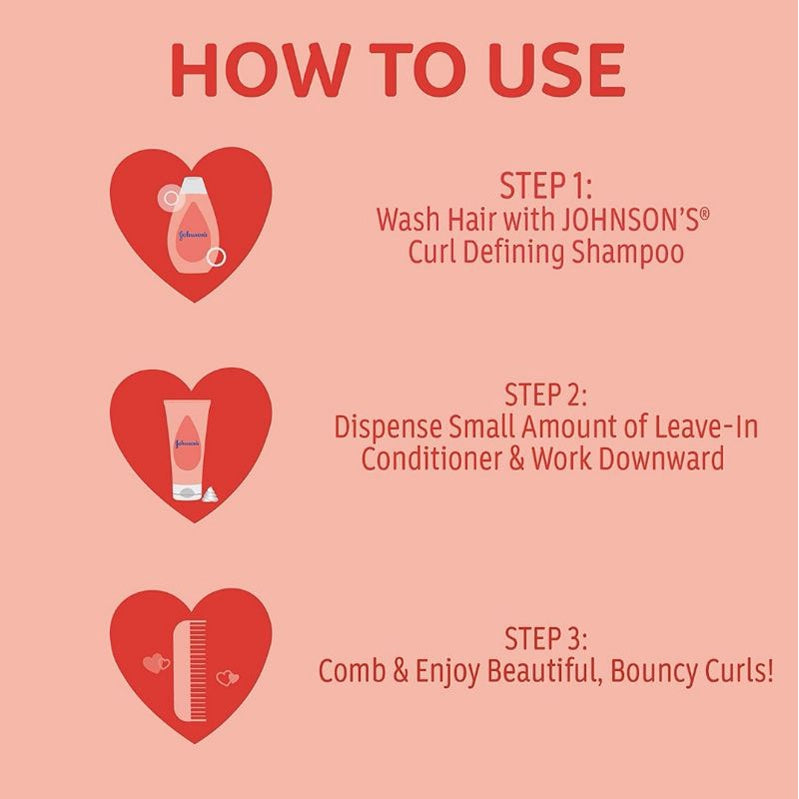 HOW TO USE

Johnson's

STEP 1:
Wash Hair with JOHNSON'S®
Curl Defining Shampoo

Johnson's

STEP 2:
Dispense Small Amount of Leave-In
Conditioner & Work Downward

STEP 3:
Comb & Enjoy Beautiful, Bouncy Curls!