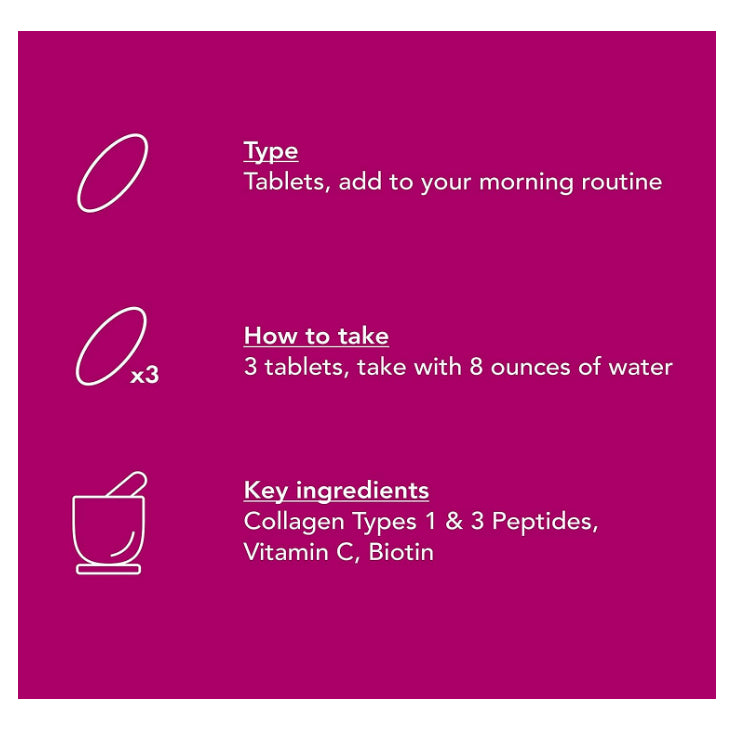 Type
Tablets, add to your morning routine

x3

How to take
3 tablets, take with 8 ounces of water

Key ingredients
Collagen Types 1 & 3 Peptides, Vitamin C, Biotin