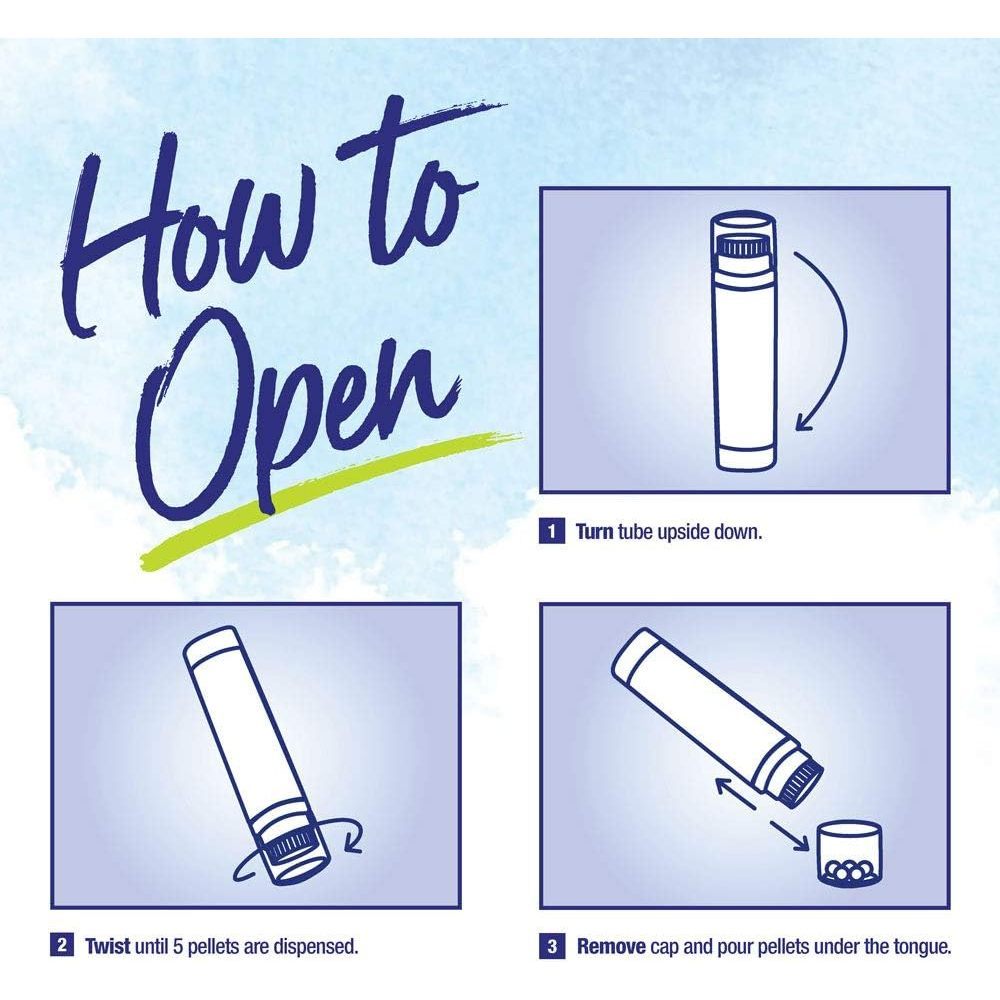 How to Open

1 Turn tube upside down.

2 Twist until 5 pellets are dispensed.

3 Remove cap and pour pellets under the tongue.